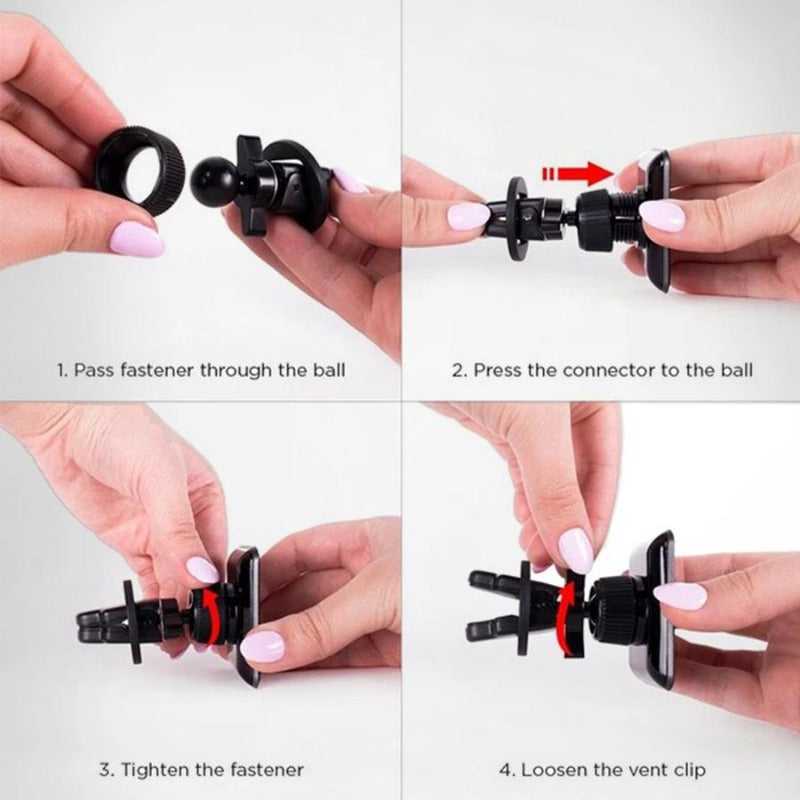 1. Pass fastener through the ball

2. Press the connector to the ball

3. Tighten the fastener

4. Loosen the vent clip