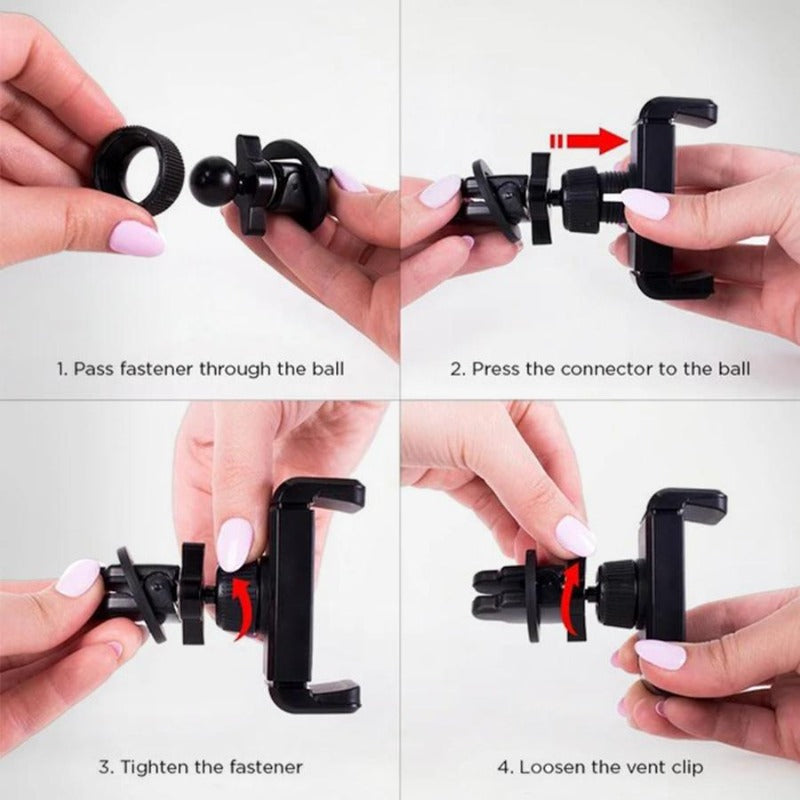 1. Pass fastener through the ball

2. Press the connector to the ball

3. Tighten the fastener

4. Loosen the vent clip