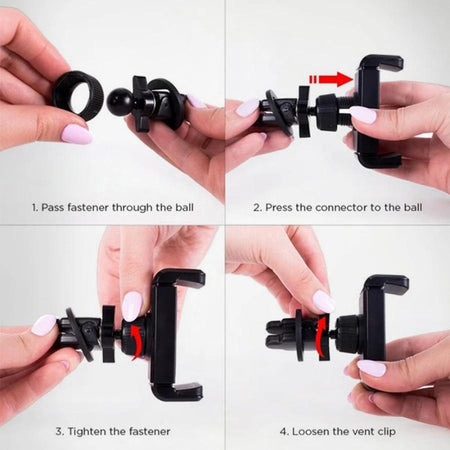 1. Pass fastener through the ball

2. Press the connector to the ball

3. Tighten the fastener

4. Loosen the vent clip