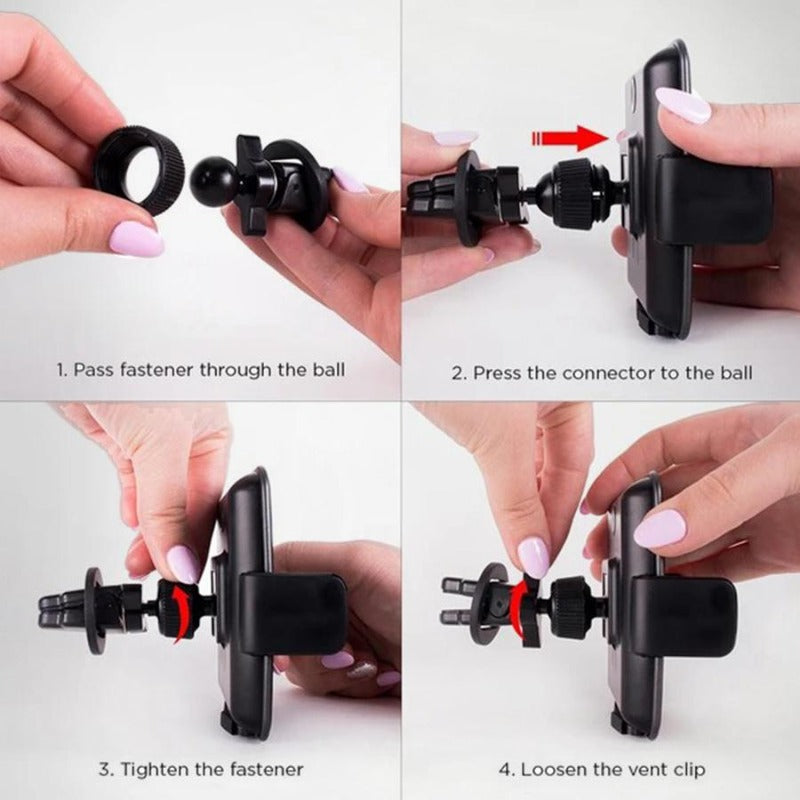 1. Pass fastener through the ball

2. Press the connector to the ball

3. Tighten the fastener

4. Loosen the vent clip