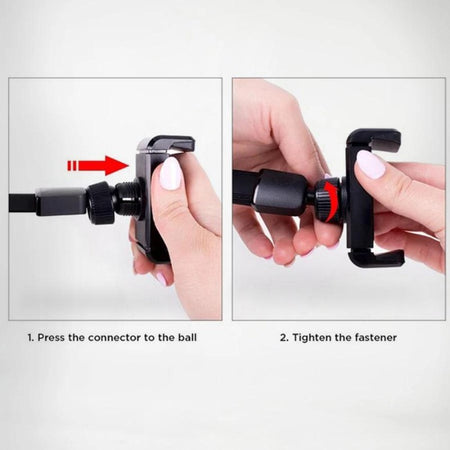 1. Press the connector to the ball

2. Tighten the fastener