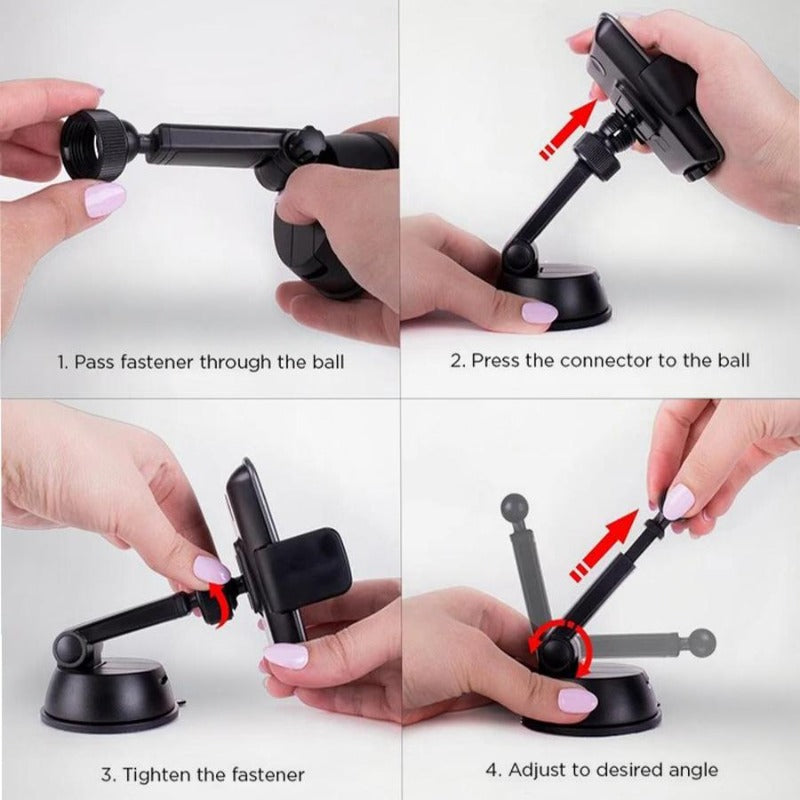 1. Pass fastener through the ball

2. Press the connector to the ball

3. Tighten the fastener

4. Adjust to desired angle