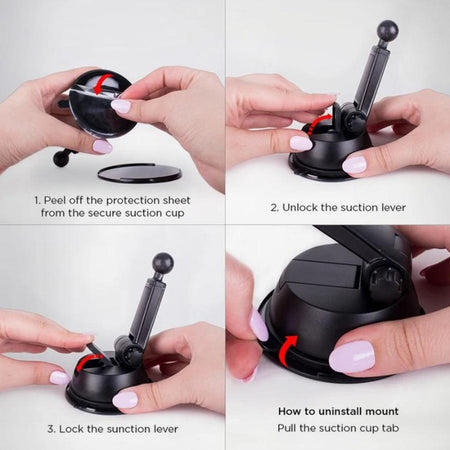 1. Peel off the protection sheet from the secure suction cup

2. Unlock the suction lever

3. Lock the sunction lever

How to uninstall mount

Pull the suction cup tab