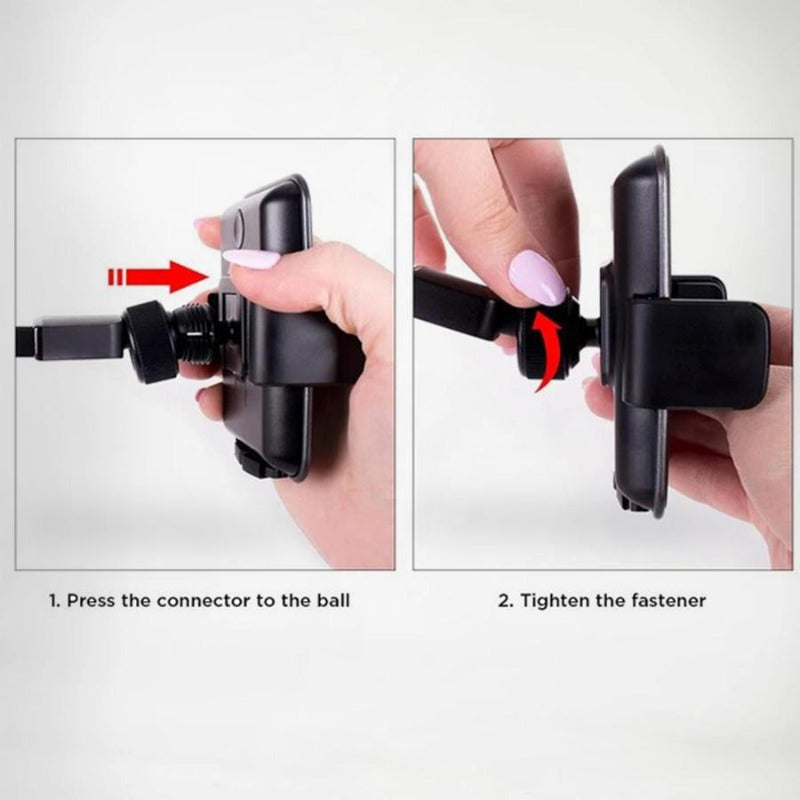 1. Press the connector to the ball

2. Tighten the fastener