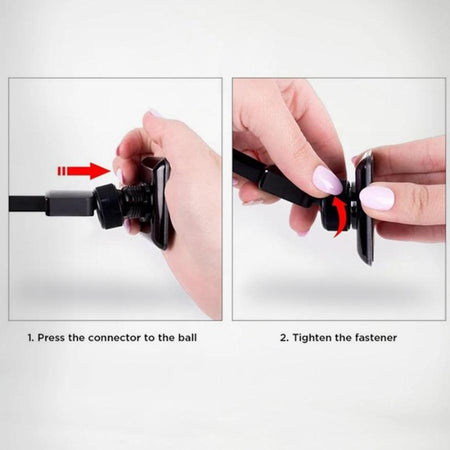 1. Press the connector to the ball

2. Tighten the fastener