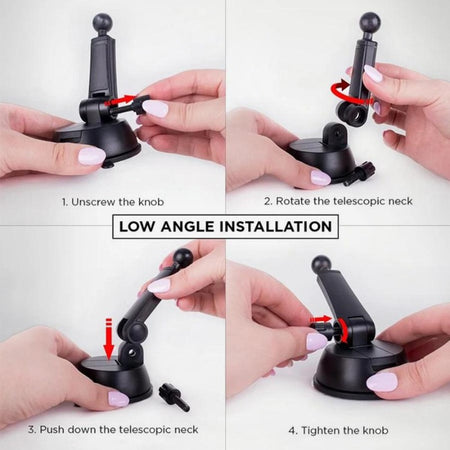 1. Unscrew the knob

2. Rotate the telescopic neck

LOW ANGLE INSTALLATION

3. Push down the telescopic neck

4. Tighten the knob