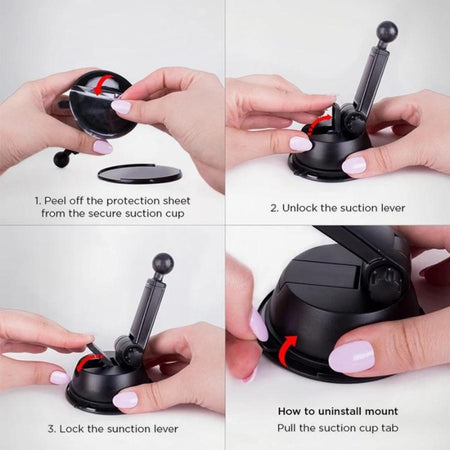 1. Peel off the protection sheet from the secure suction cup

2. Unlock the suction lever

3. Lock the sunction lever

How to uninstall mount
Pull the suction cup tab