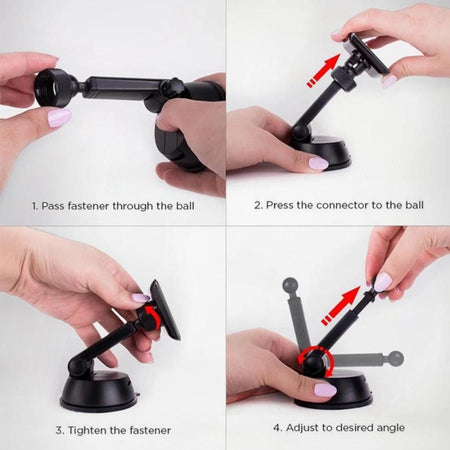 1. Pass fastener through the ball

2. Press the connector to the ball

3. Tighten the fastener

4. Adjust to desired angle