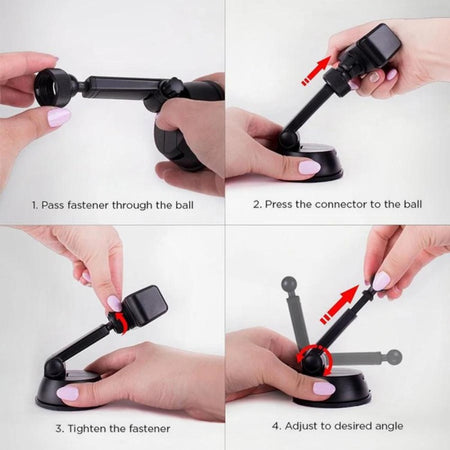 1. Pass fastener through the ball

2. Press the connector to the ball

3. Tighten the fastener

4. Adjust to desired angle