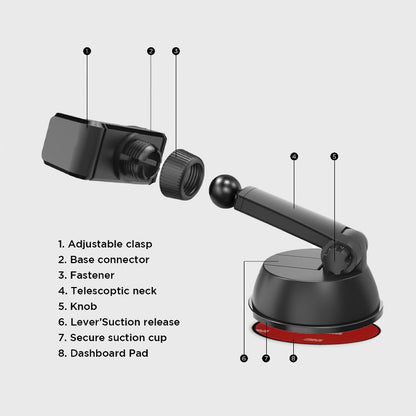 1

2

3

4

5

1. Adjustable clasp
2. Base connector
3. Fastener
4. Telescoptic neck
5. Knob
6. Lever'Suction release
7. Secure suction cup
8. Dashboard Pad

6

7

8