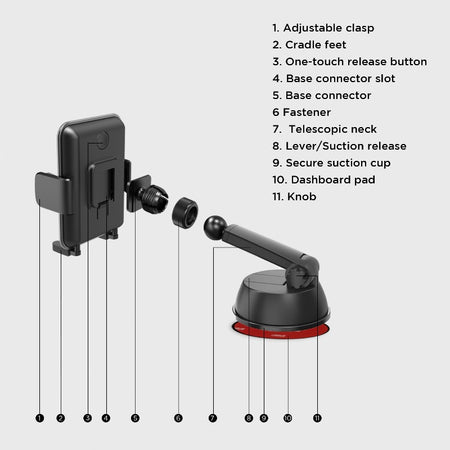 1. Adjustable clasp
2. Cradle feet
3. One-touch release button
4. Base connector slot
5. Base connector
6 Fastener
7.  Telescopic neck
8. Lever/Suction release
9. Secure suction cup
10. Dashboard pad
11. Knob

1 2 3 4 5 6 7 8 9 10 11