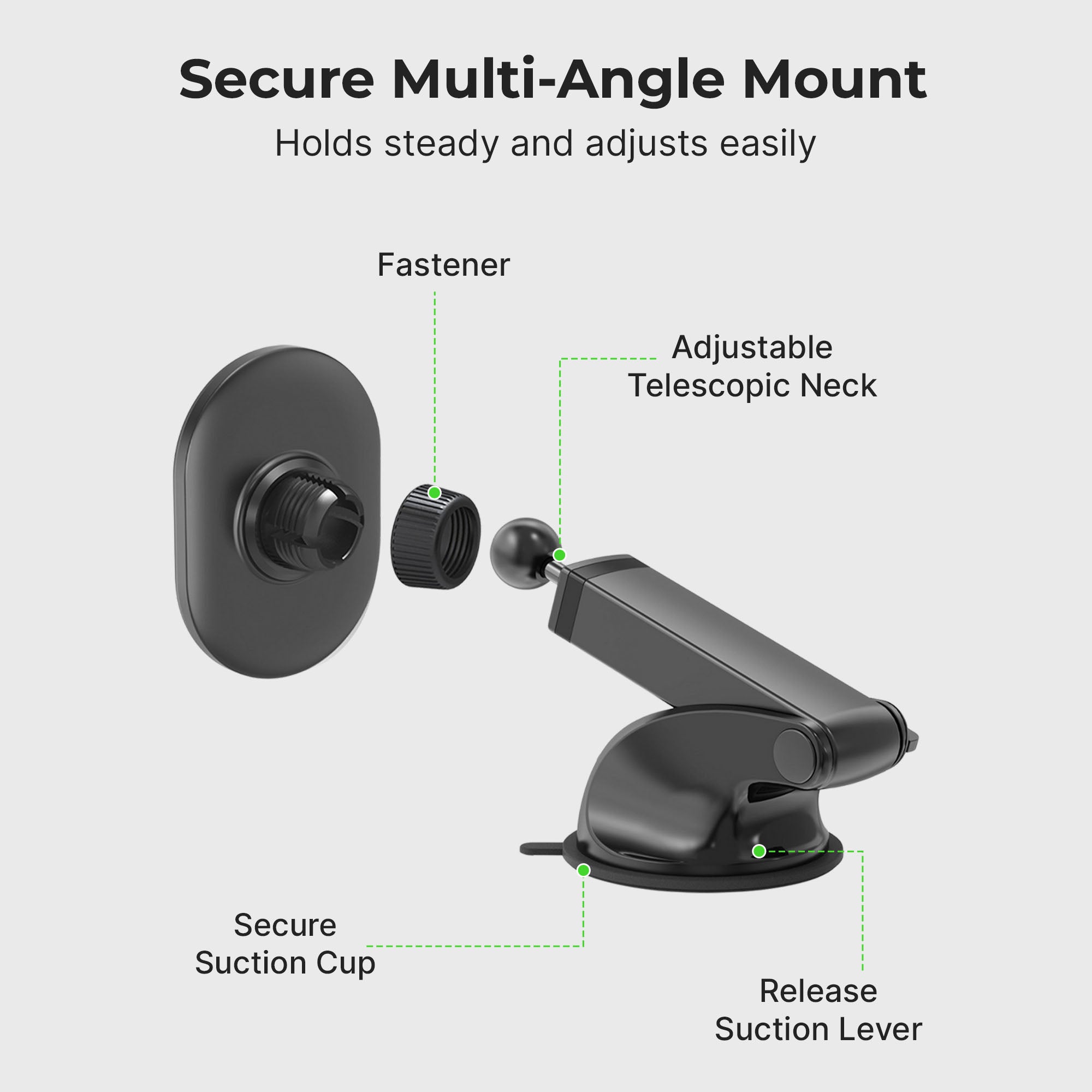 Secure Multi-Angle Mount

Holds steady and adjusts easily

Fastener

Adjustable
Telescopic Neck

Secure
Suction Cup

Release
Suction Lever